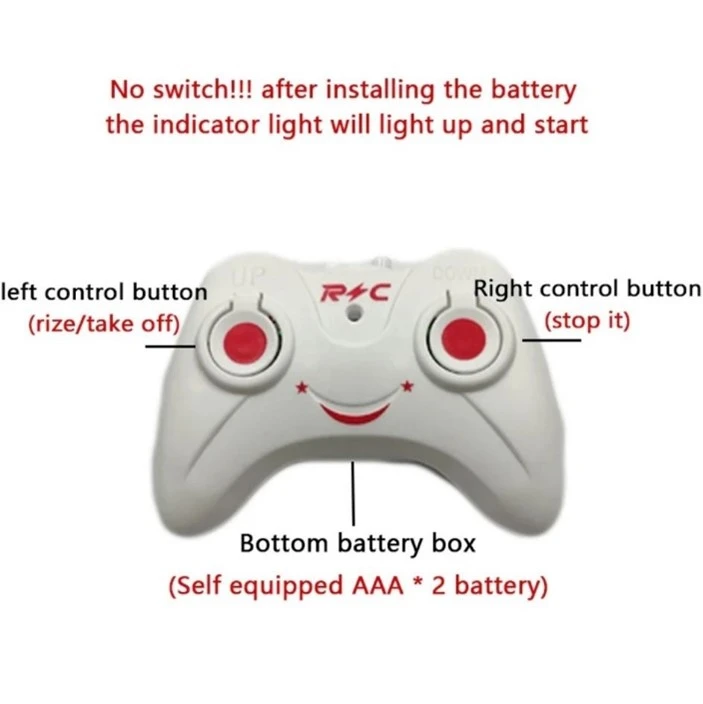 No switch!!! after installing the battery the indicator light will light up and start

left control button
(rize/take off)

UP

R⚡C

DOWN

Right control button
(stop it)

Bottom battery box
(Self equipped AAA * 2 battery)